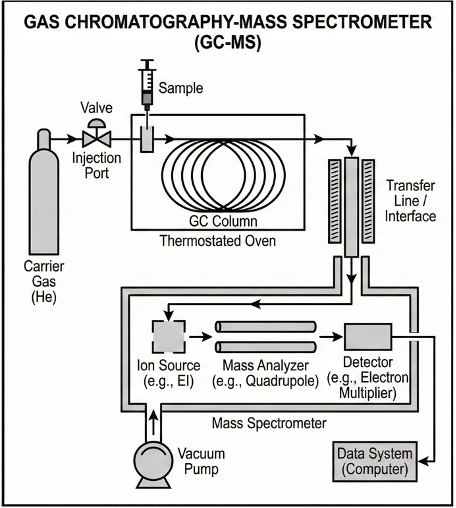 GAS CHROMATOGRAPHY-MASS SPECTROMETER (GC-MS)

Sample

Valve

Injection Port

GC Column

Thermostated Oven

Transfer Line / Interface

Carrier Gas (He)

Ion Source (e.g., EI)

Mass Analyzer (e.g., Quadrupole)

Detector (e.g., Electron Multiplier)

Mass Spectrometer

Vacuum Pump

Data System (Computer)